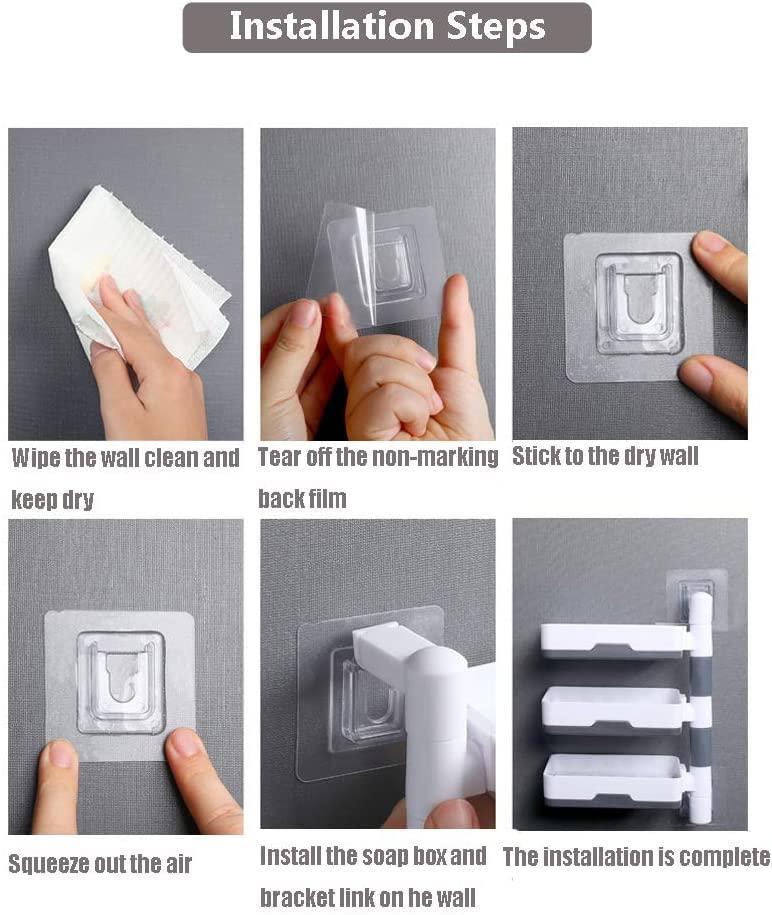 Installation Steps

Wipe the wall clean and keep dry

Tear off the non-marking back film

Stick to the dry wall

Squeeze out the air

Install the soap box and bracket link on he wall

The installation is complete