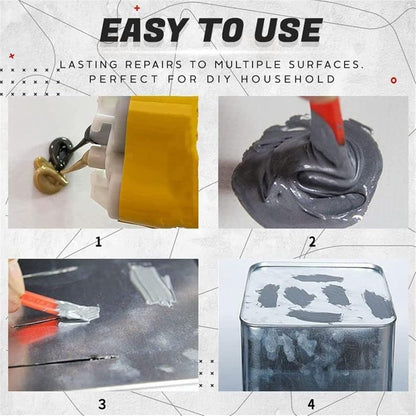 EASY TO USE

LASTING REPAIRS TO MULTIPLE SURFACES. PERFECT FOR DIY HOUSEHOLD

1

2

3

4