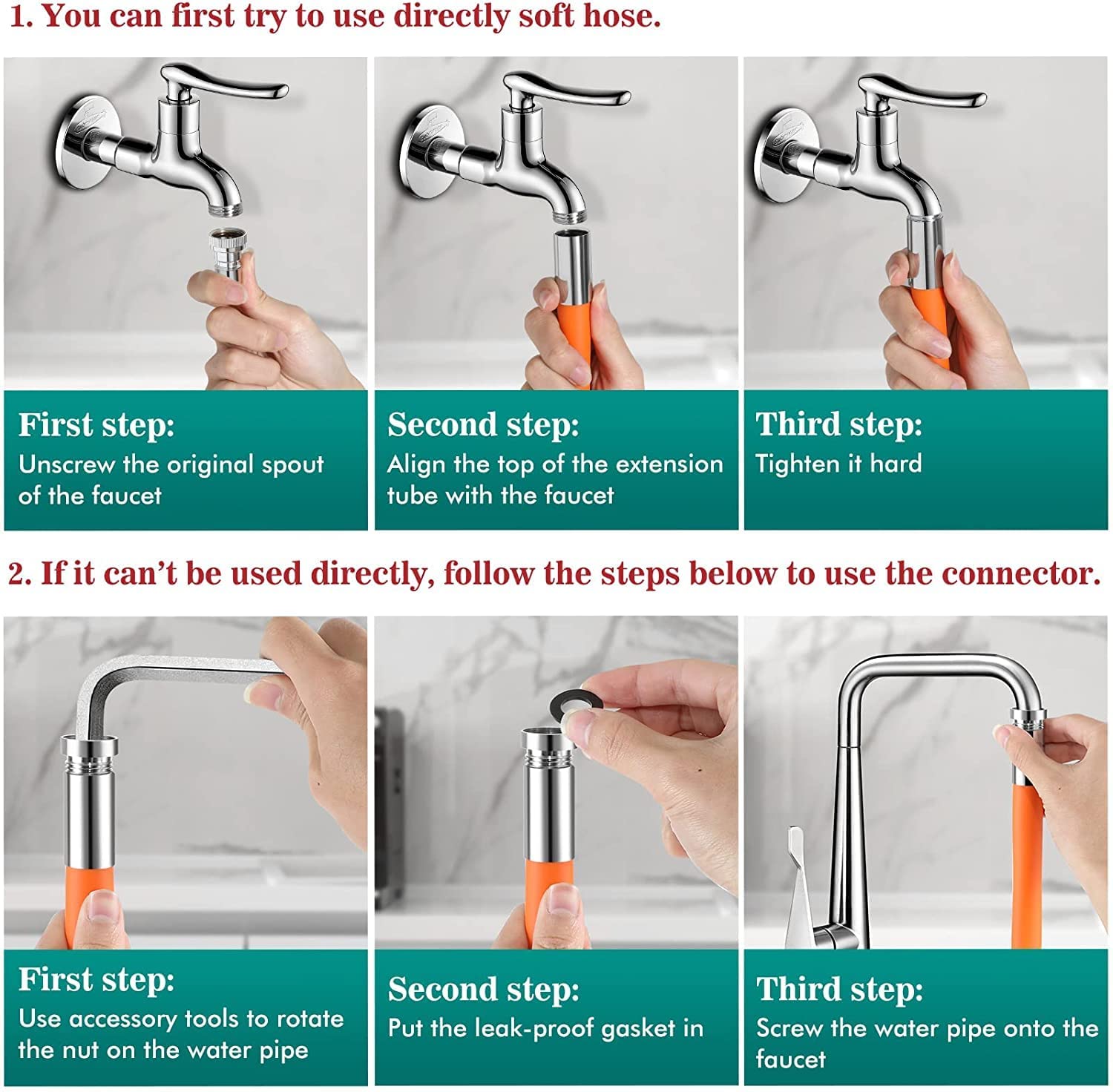 1. You can first try to use directly soft hose.

First step:
Unscrew the original spout of the faucet

Second step:
Align the top of the extension tube with the faucet

Third step:
Tighten it hard

2. If it can't be used directly, follow the steps below to use the connector.

First step:
Use accessory tools to rotate the nut on the water pipe

Second step:
Put the leak-proof gasket in

Third step:
Screw the water pipe onto the faucet